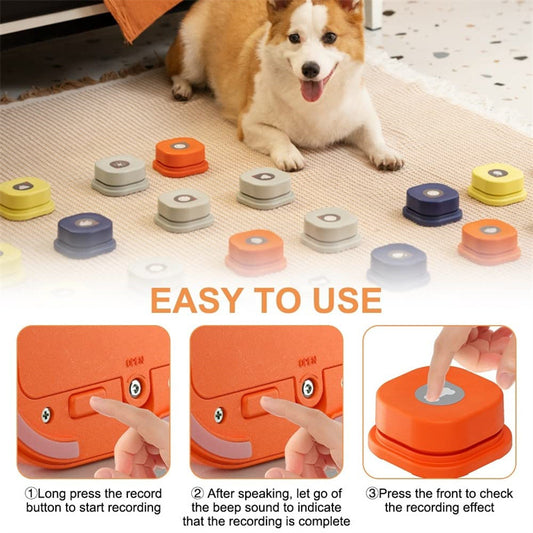 EASY TO USE

OPEN

OPEN

①Long press the record button to start recording

② After speaking, let go of the beep sound to indicate that the recording is complete

③Press the front to check the recording effect